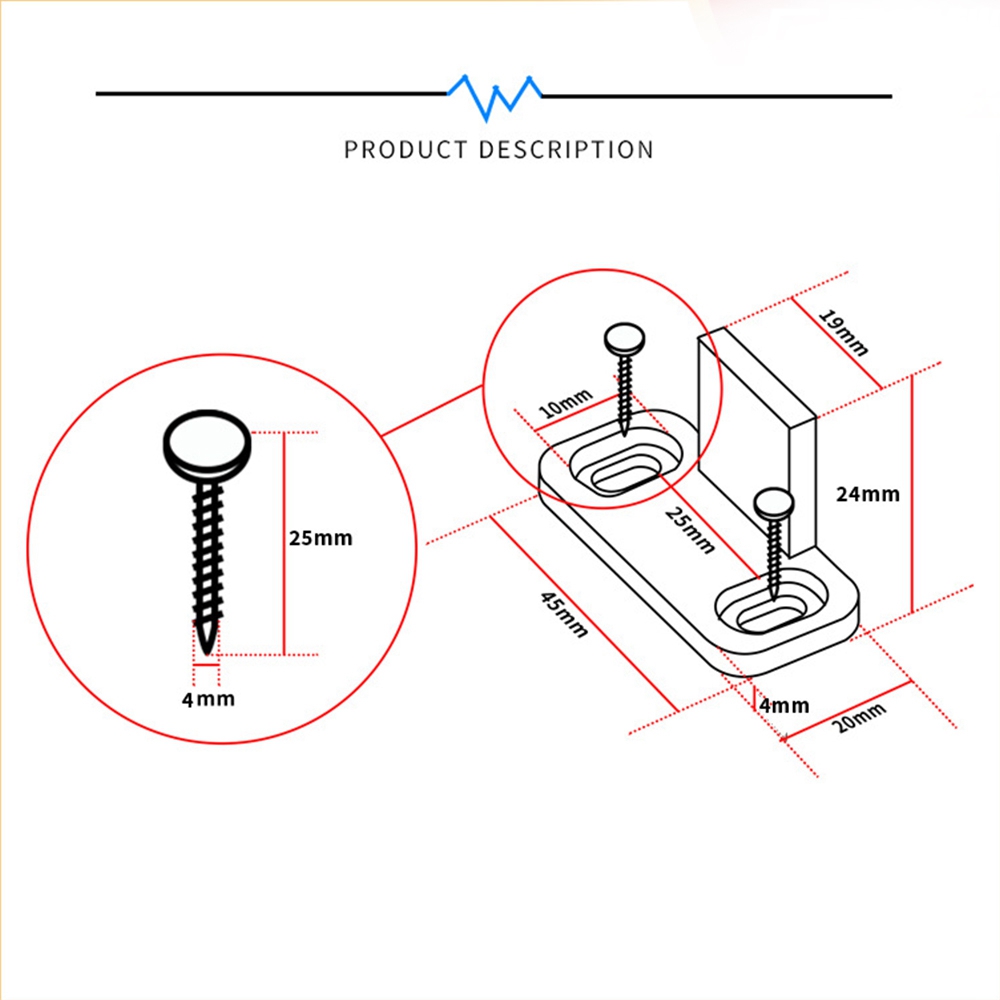 PRODUCT DESCRIPTION

25mm

4mm

10mm

19mm

24mm

25mm

45mm

4mm

20mm