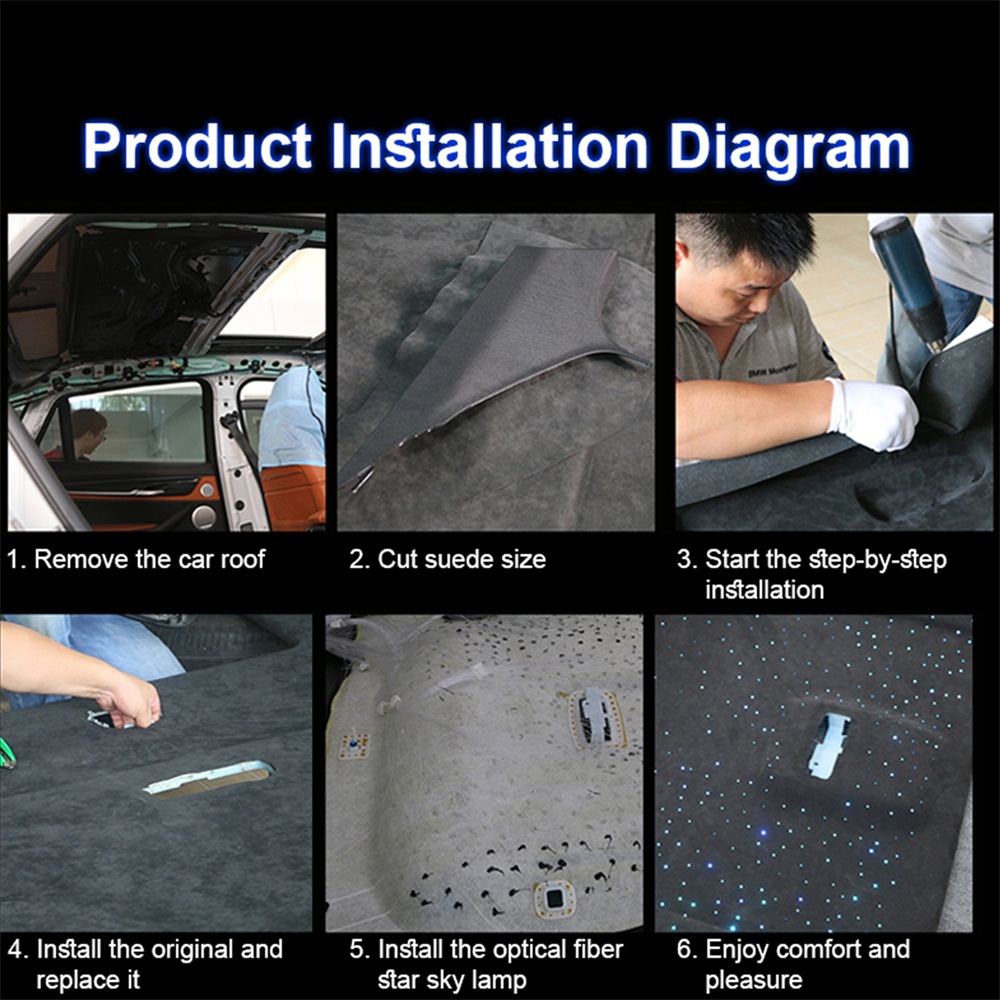 Product Installation Diagram

1. Remove the car roof

2. Cut suede size

BMW Motorsport

3. Start the step-by-step installation

4. Install the original and replace it

5. Install the optical fiber star sky lamp

6. Enjoy comfort and pleasure