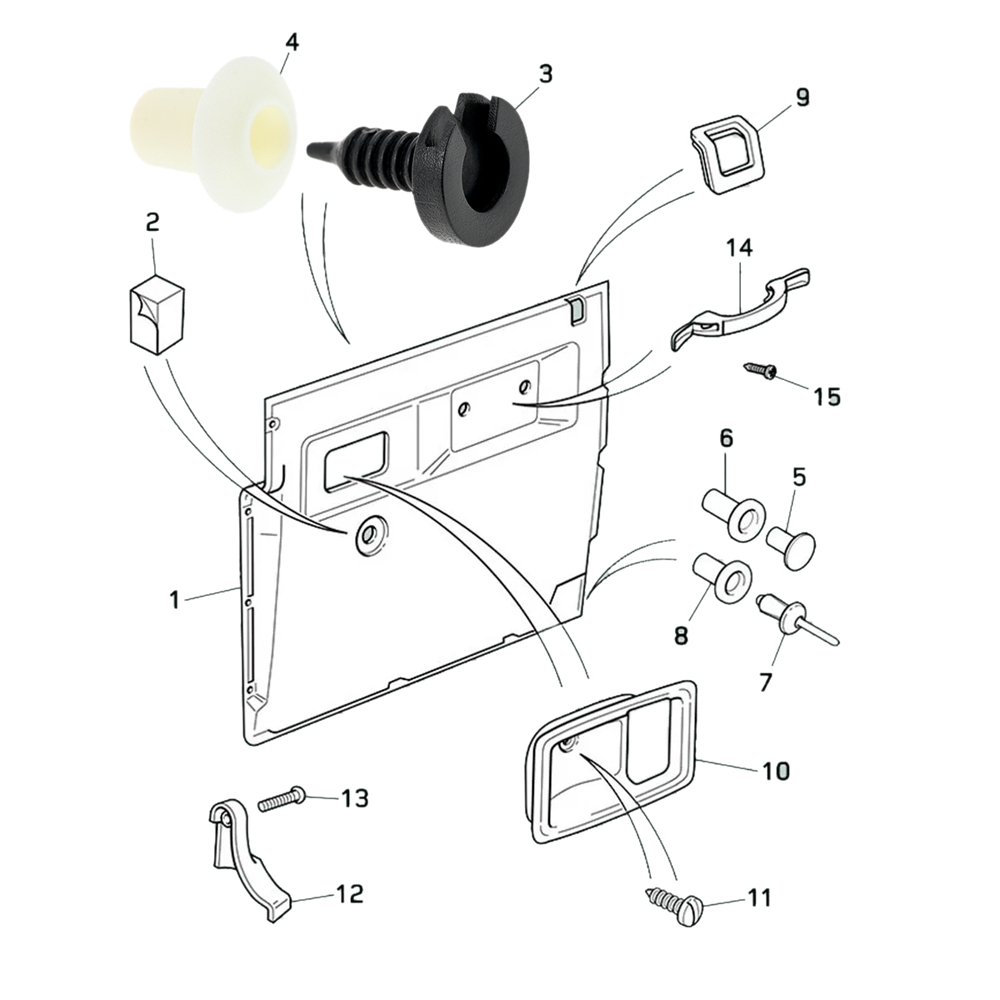 4
3
9
2
14
15
6
5
1
8
7
10
13
12
11