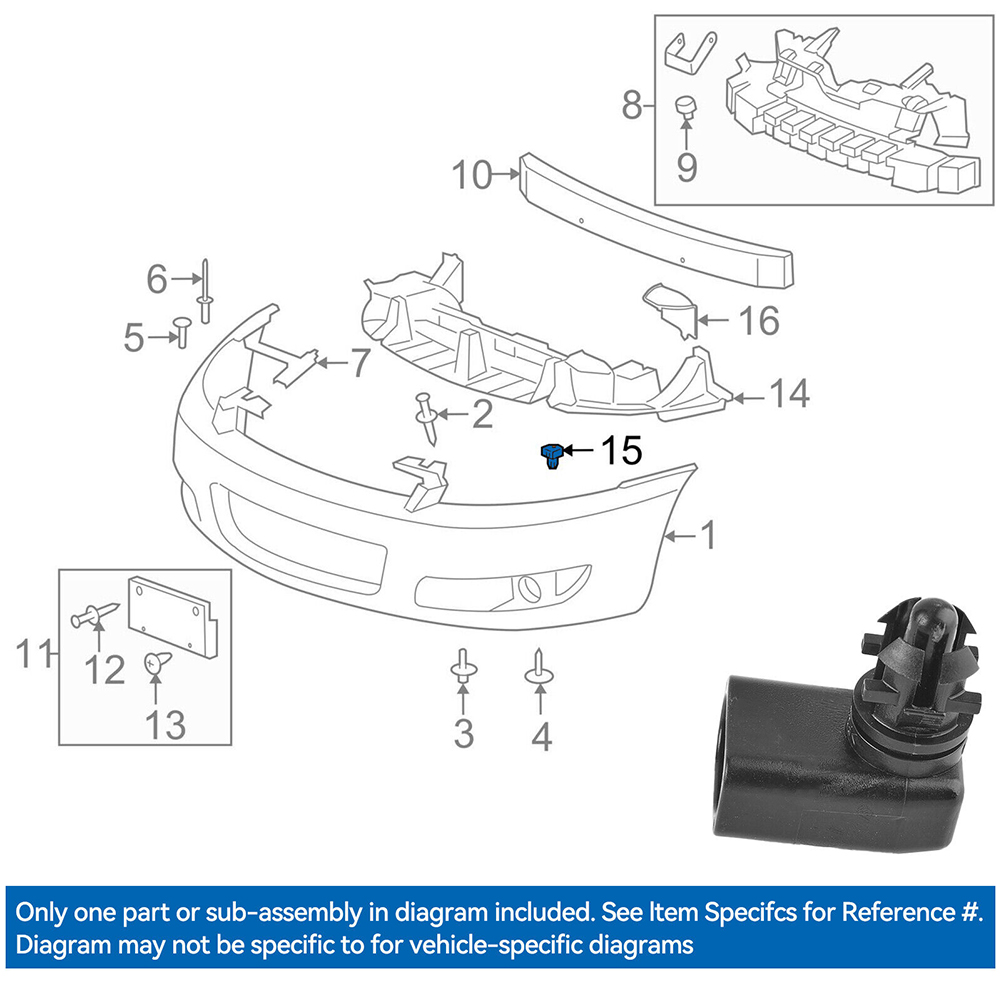 8
9
10
6
5
7
16
2
14
15
1
11
12
13
3
4

Only one part or sub-assembly in diagram included. See Item Specifcs for Reference #.
Diagram may not be specific to for vehicle-specific diagrams