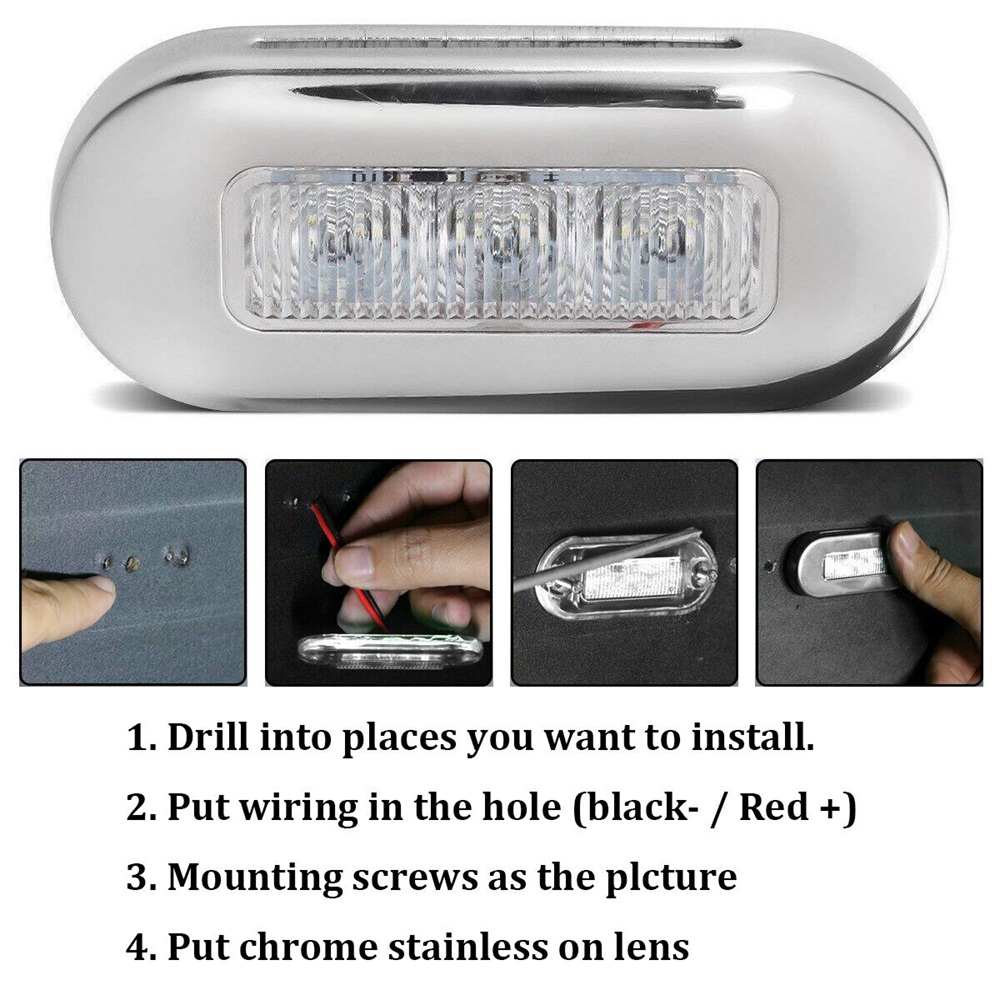 1. Drill into places you want to install.

2. Put wiring in the hole (black- / Red +)

3. Mounting screws as the plcture

4. Put chrome stainless on lens