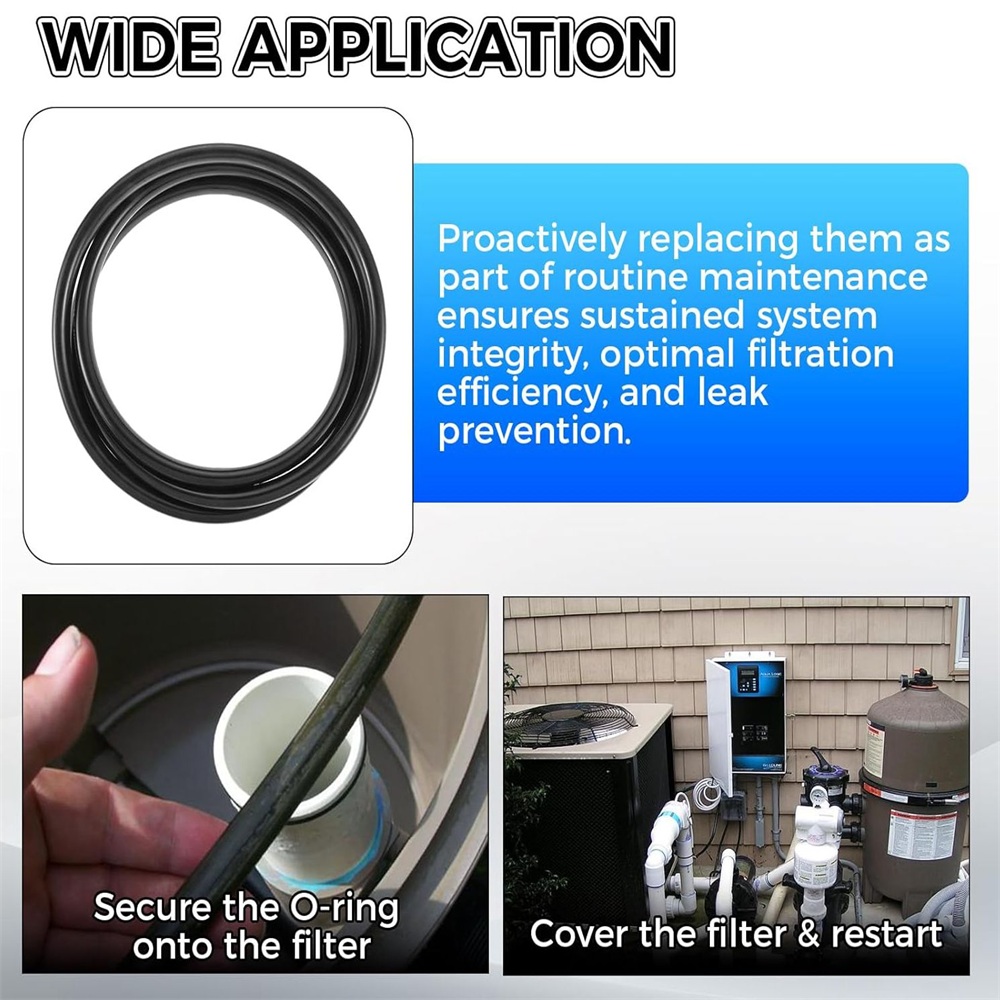 WIDE APPLICATION

Proactively replacing them as part of routine maintenance ensures sustained system integrity, optimal filtration efficiency, and leak prevention.

Secure the O-ring onto the filter

Cover the filter & restart