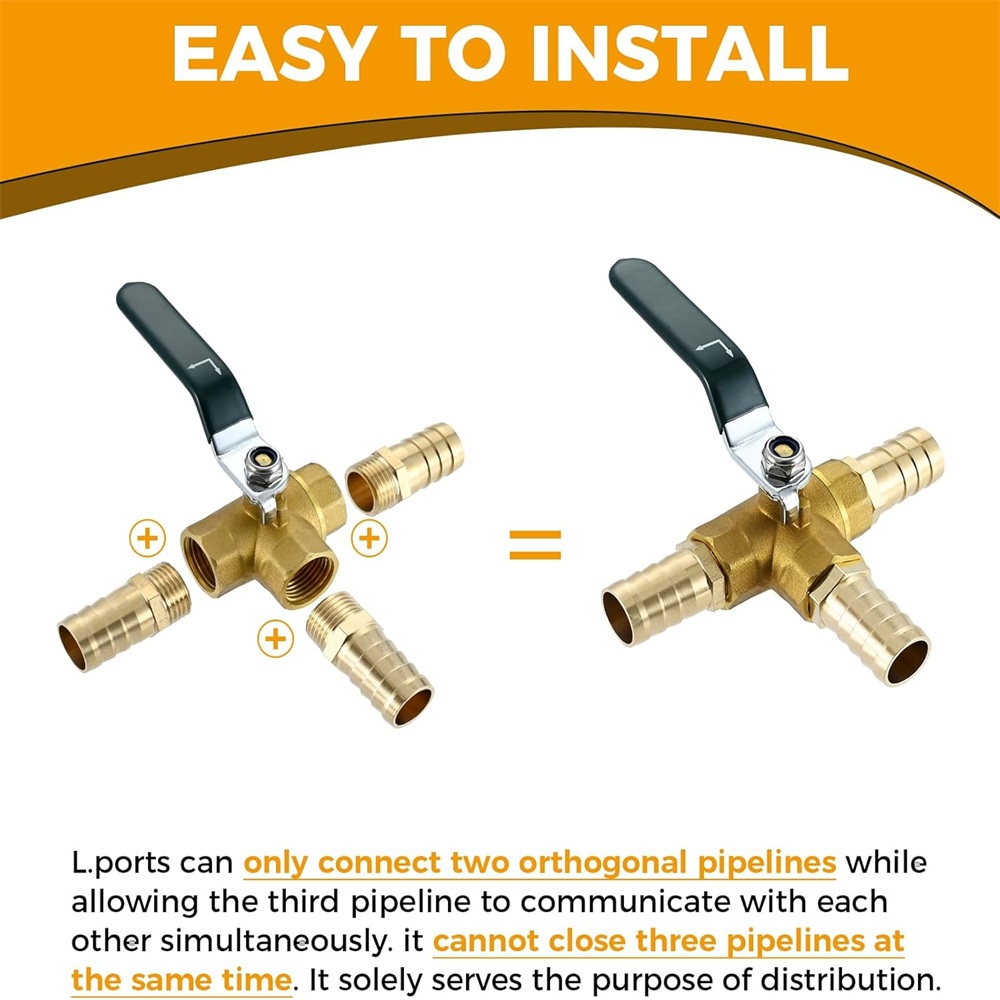 EASY TO INSTALL

+
+
+
=

L.ports can only connect two orthogonal pipelines while allowing the third pipeline to communicate with each other simultaneously. it cannot close three pipelines at the same time. It solely serves the purpose of distribution.